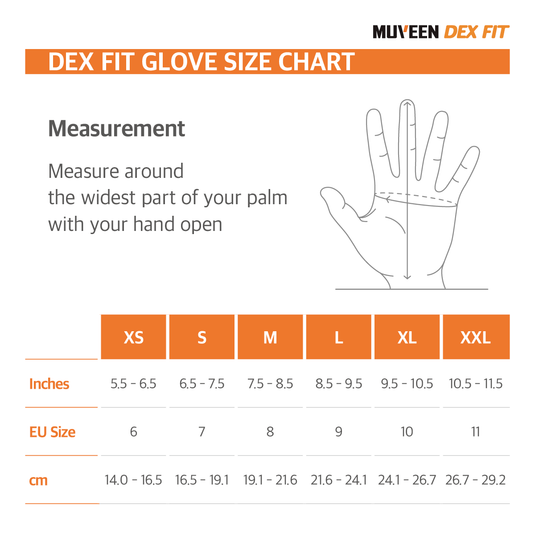 MUVEEN DEX FIT

DEX FIT GLOVE SIZE CHART

Measurement

Measure around the widest part of your palm with your hand open

| | XS | S | M | L | XL | XXL |
|---|---|---|---|---|---|---|
| Inches | 5.5 - 6.5 | 6.5 - 7.5 | 7.5 - 8.5 | 8.5 - 9.5 | 9.5 - 10.5 | 10.5 - 11.5 |
| EU Size | 6 | 7 | 8 | 9 | 10 | 11 |
| cm | 14.0 - 16.5 | 16.5 - 19.1 | 19.1 - 21.6 | 21.6 - 24.1 | 24.1 - 26.7 | 26.7 - 29.2 |